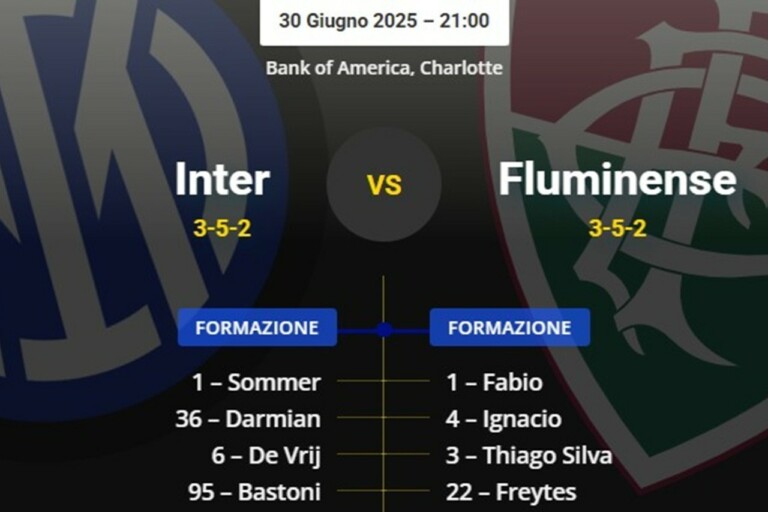 30 Giugno 2025 – 21:00

Bank of America, Charlotte

Inter

3-5-2

VS

Fluminense

3-5-2

FORMAZIONE

1 – Sommer
36 – Darmian
6 – De Vrij
95 – Bastoni

FORMAZIONE

1 – Fabio
4 – Ignacio
3 – Thiago Silva
22 – Freytes